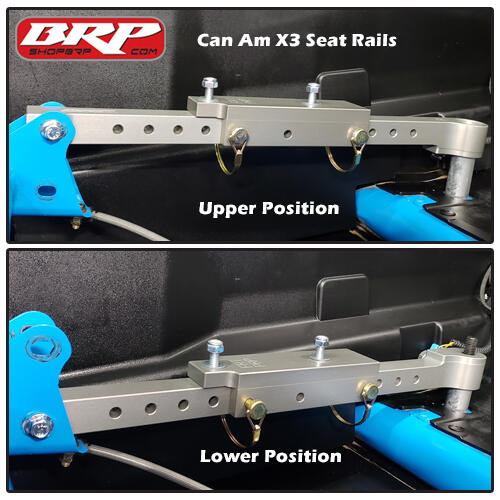 BRP
SHOPBRP.COM

Can Am X3 Seat Rails

Upper Position

Lower Position